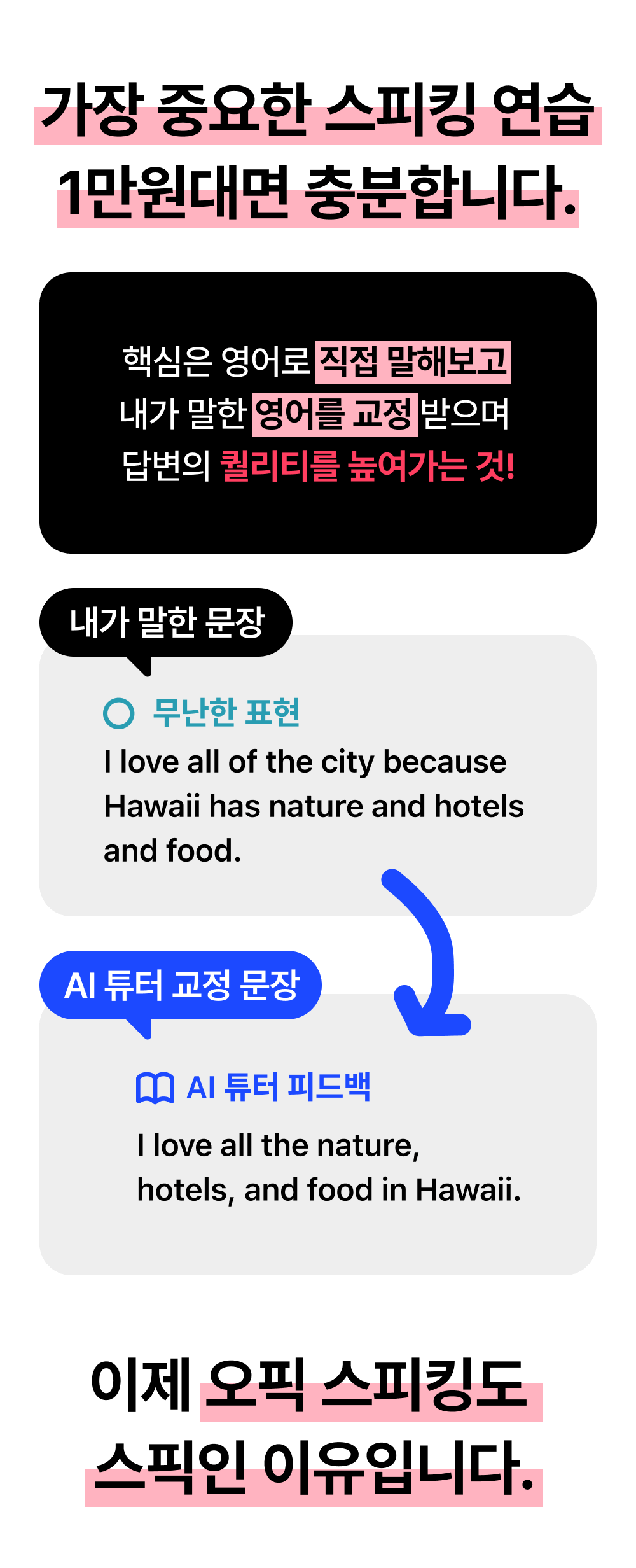 가장 중요한 스피킹 연습
1만원대면 충분합니다.

핵심은 영어로 직접 말해보고
내가 말한 영어를 교정 받으며
답변의 퀄리티를 높여가는 것!

내가 말한 문장

무난한 표현
I love all of the city because Hawaii has nature and hotels and food.

AI 튜터 교정 문장

AI 튜터 피드백
I love all the nature,
hotels, and food in Hawaii.

이제 오픽 스피킹도
스픽인 이유입니다.